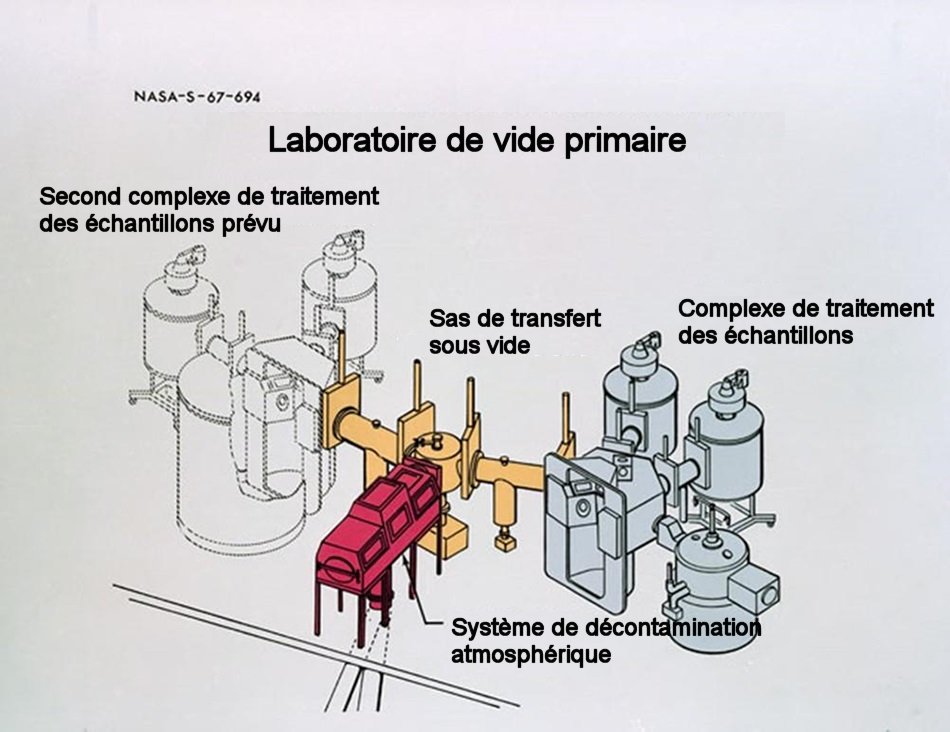 NASA-S-67-694

Laboratoire de vide primaire

Second complexe de traitement des échantillons prévu

Sas de transfert sous vide

Complexe de traitement des échantillons

Système de décontamination atmosphérique