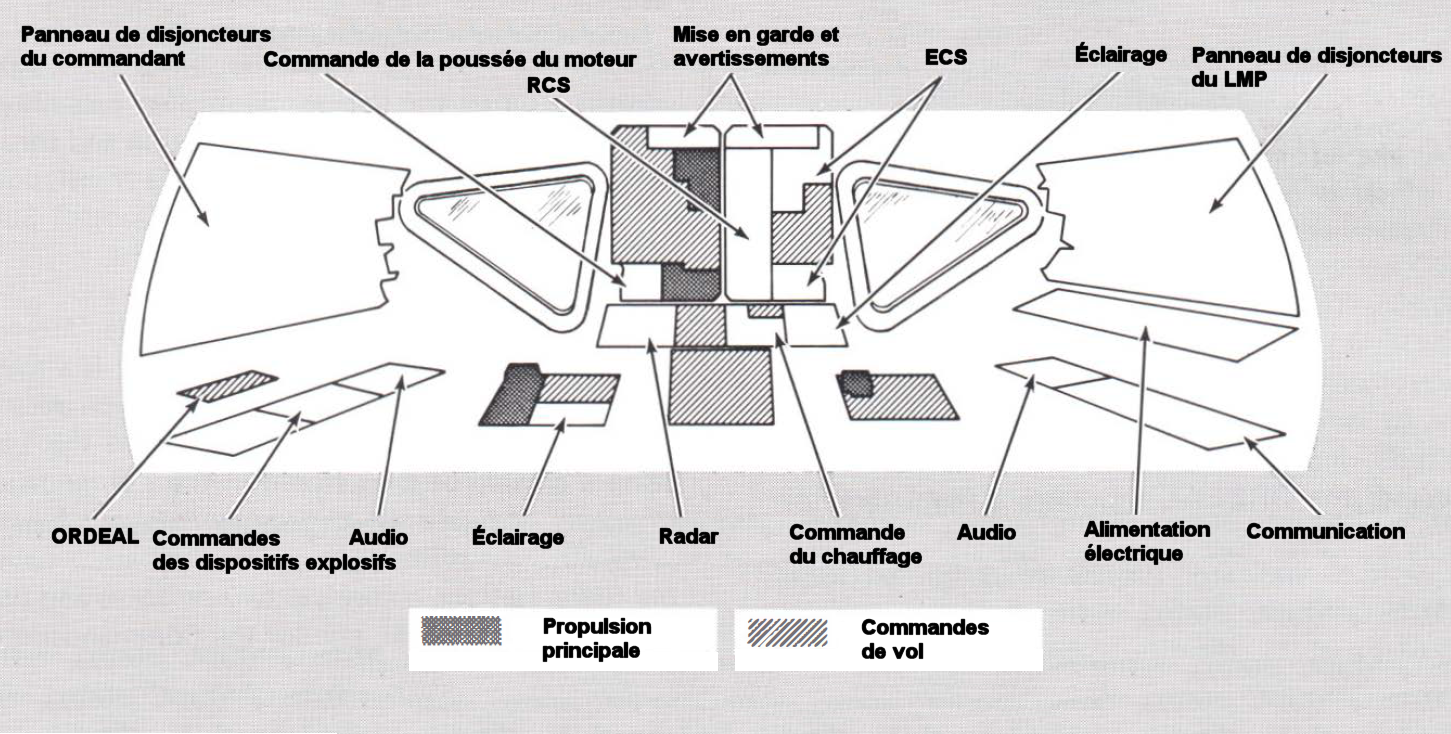 Panneau de disjoncteurs du commandant

Commande de la poussée du moteur RCS

Mise en garde et avertissements

ECS

Éclairage

Panneau de disjoncteurs du LMP

ORDEAL

Commandes des dispositifs explosifs

Audio

Éclairage

Radar

Commande du chauffage

Audio

Alimentation électrique

Communication

Propulsion principale

Commandes de vol