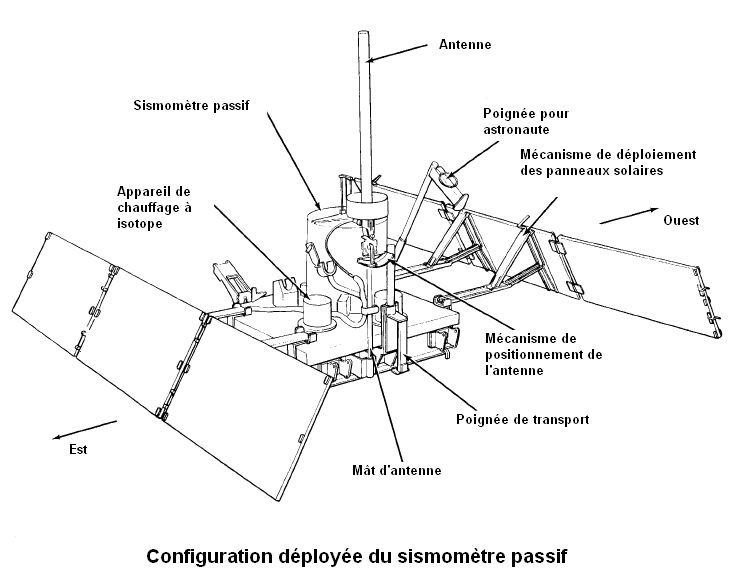 Antenne

Sismomètre passif

Poignée pour astronaute

Mécanisme de déploiement des panneaux solaires

Appareil de chauffage à isotope

Ouest

Mécanisme de positionnement de l'antenne

Poignée de transport

Est

Mât d'antenne

Configuration déployée du sismomètre passif