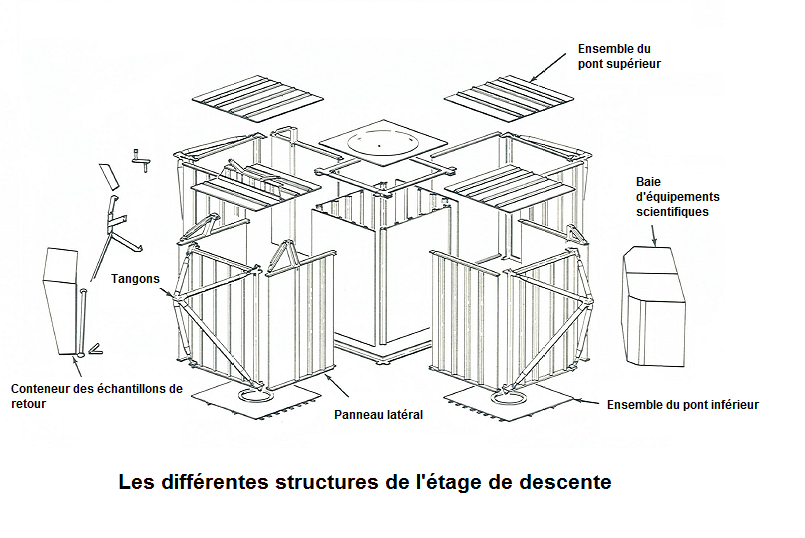 Ensemble du pont supérieur

Baie d'équipements scientifiques

Tangons

Conteneur des échantillons de retour

Panneau latéral

Ensemble du pont inférieur

Les différentes structures de l'étage de descente