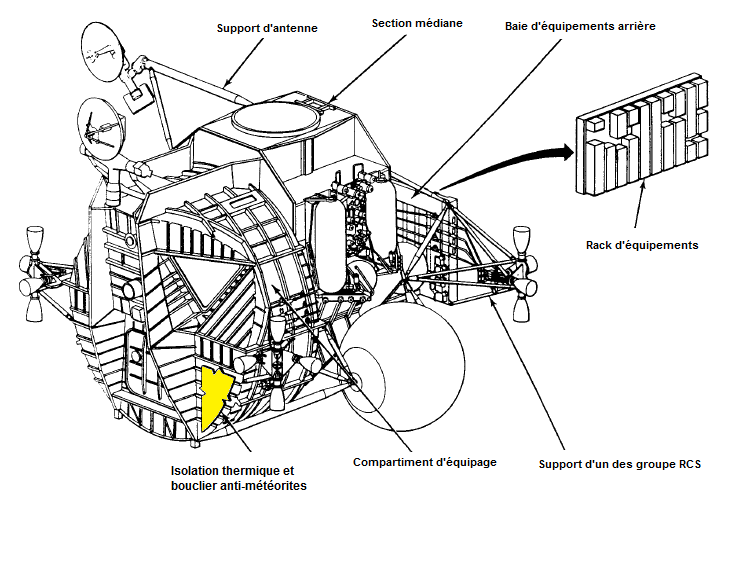 Support d'antenne

Section médiane

Baie d'équipements arrière

Rack d'équipements

Isolation thermique et bouclier anti-météorites

Compartiment d'équipage

Support d'un des groupe RCS