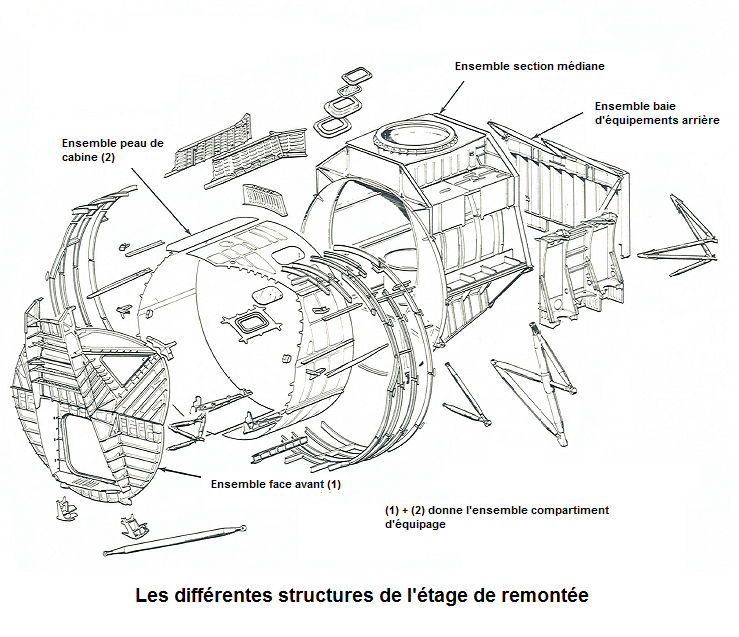 Ensemble section médiane

Ensemble baie d'équipements arrière

Ensemble peau de cabine (2)

Ensemble face avant (1)

(1) + (2) donne l'ensemble compartiment d'équipage

Les différentes structures de l'étage de remontée