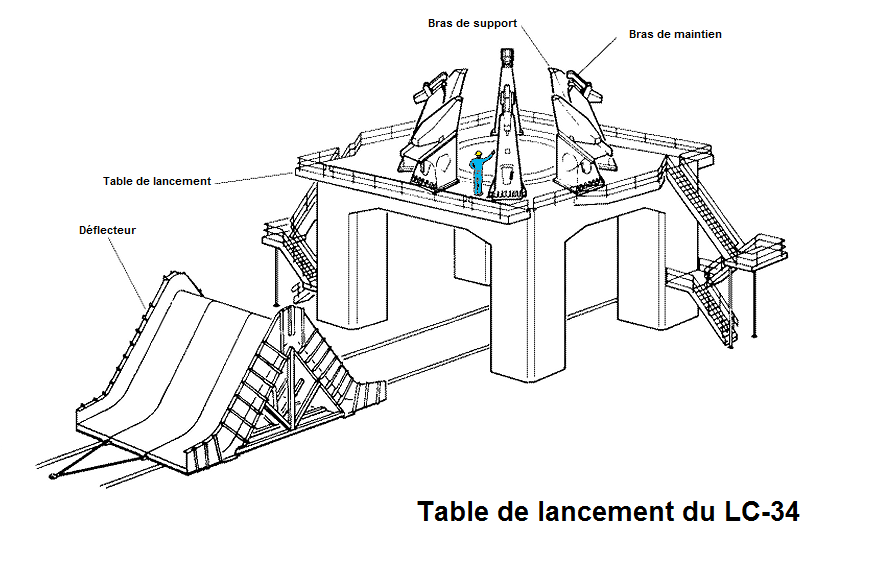 Bras de support

Bras de maintien

Table de lancement

Déflecteur

Table de lancement du LC-34