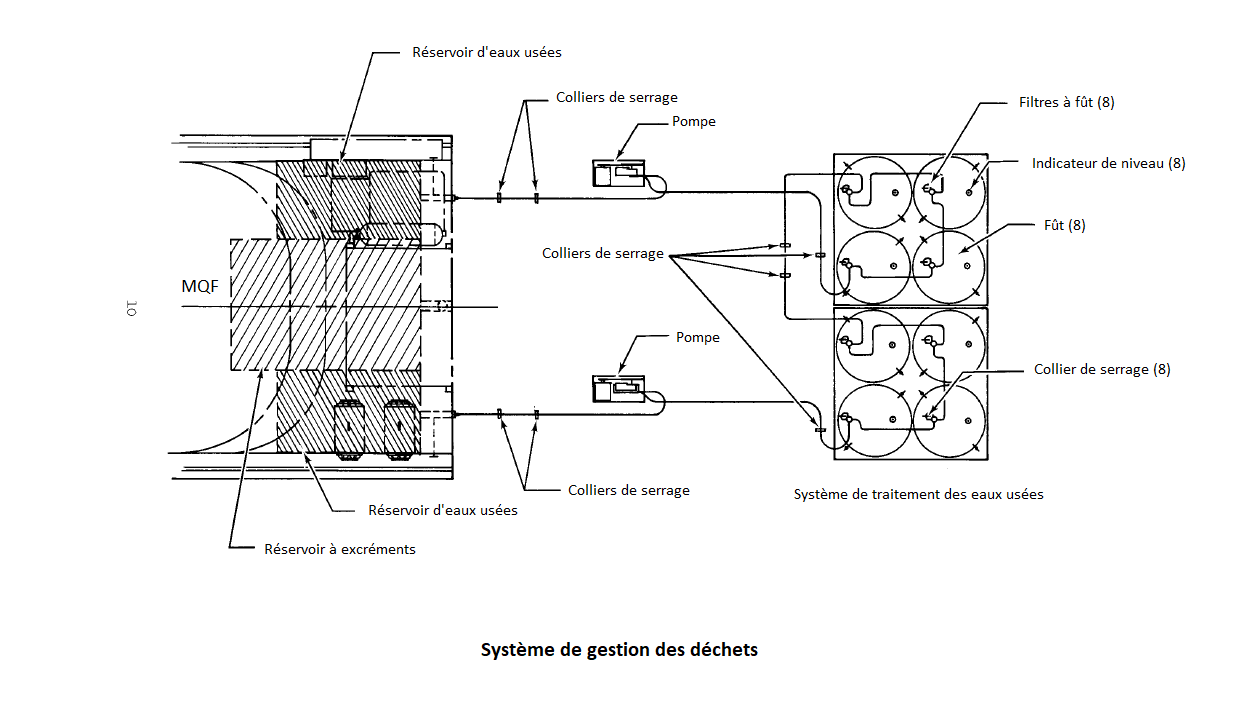 Réservoir d'eaux usées

Colliers de serrage

Pompe

Filtres à fût (8)

Indicateur de niveau (8)

Fût (8)

Colliers de serrage

MQF

10

Pompe

Collier de serrage (8)

Colliers de serrage

Système de traitement des eaux usées

Réservoir d'eaux usées

Réservoir à excréments

Système de gestion des déchets