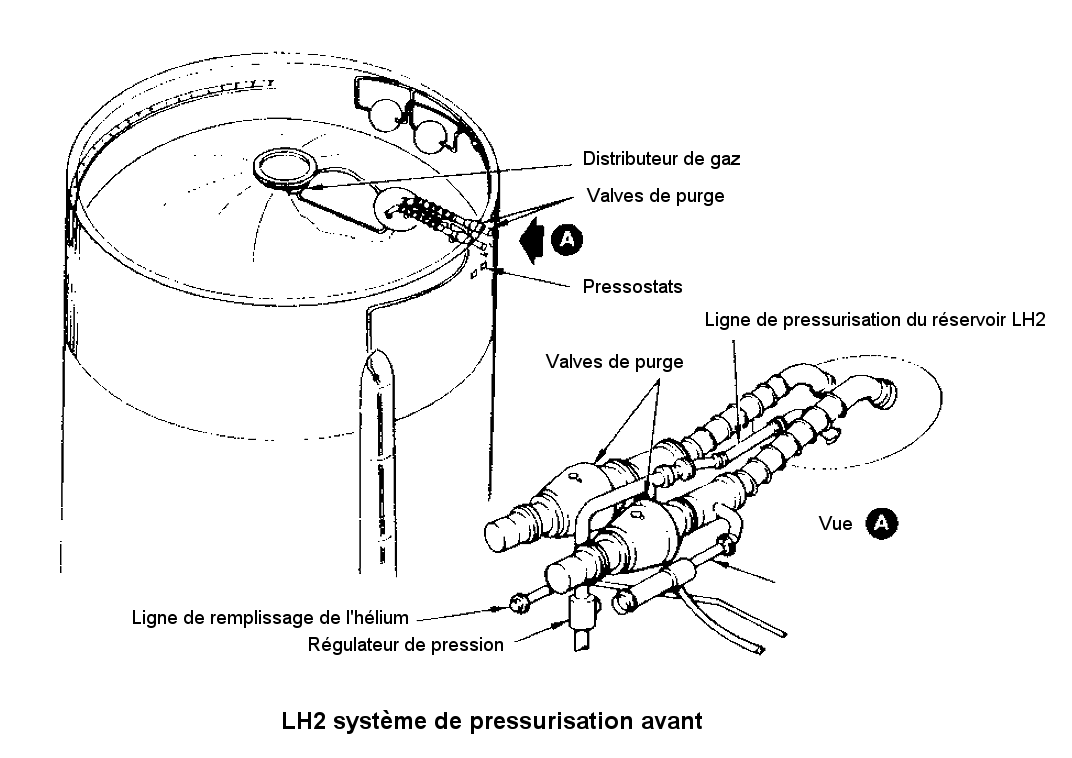 Distributeur de gaz

Valves de purge

A

Pressostats

Ligne de pressurisation du réservoir LH2

Valves de purge

Vue A

Ligne de remplissage de l'hélium

Régulateur de pression

LH2 système de pressurisation avant