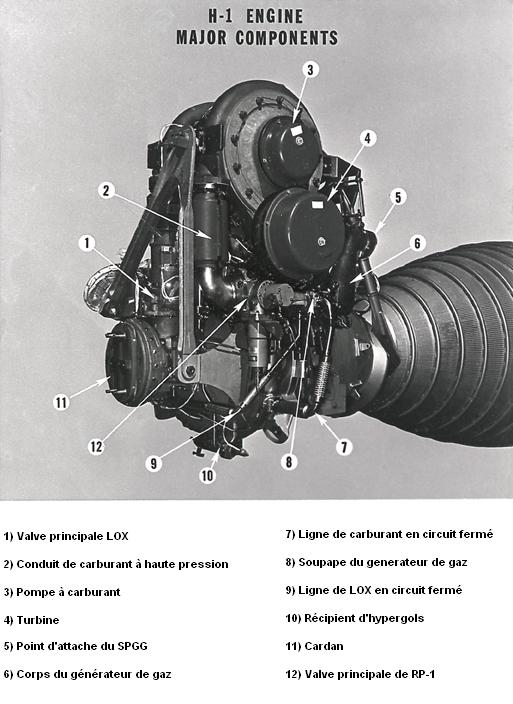 H-1 ENGINE
MAJOR COMPONENTS

3
4
2
5
1
6
11
12
9
10
8
7

1) Valve principale LOX

2) Conduit de carburant à haute pression

3) Pompe à carburant

4) Turbine

5) Point d'attache du SPGG

6) Corps du générateur de gaz

7) Ligne de carburant en circuit fermé

8) Soupape du generateur de gaz

9) Ligne de LOX en circuit fermé

10) Récipient d'hypergols

11) Cardan

12) Valve principale de RP-1