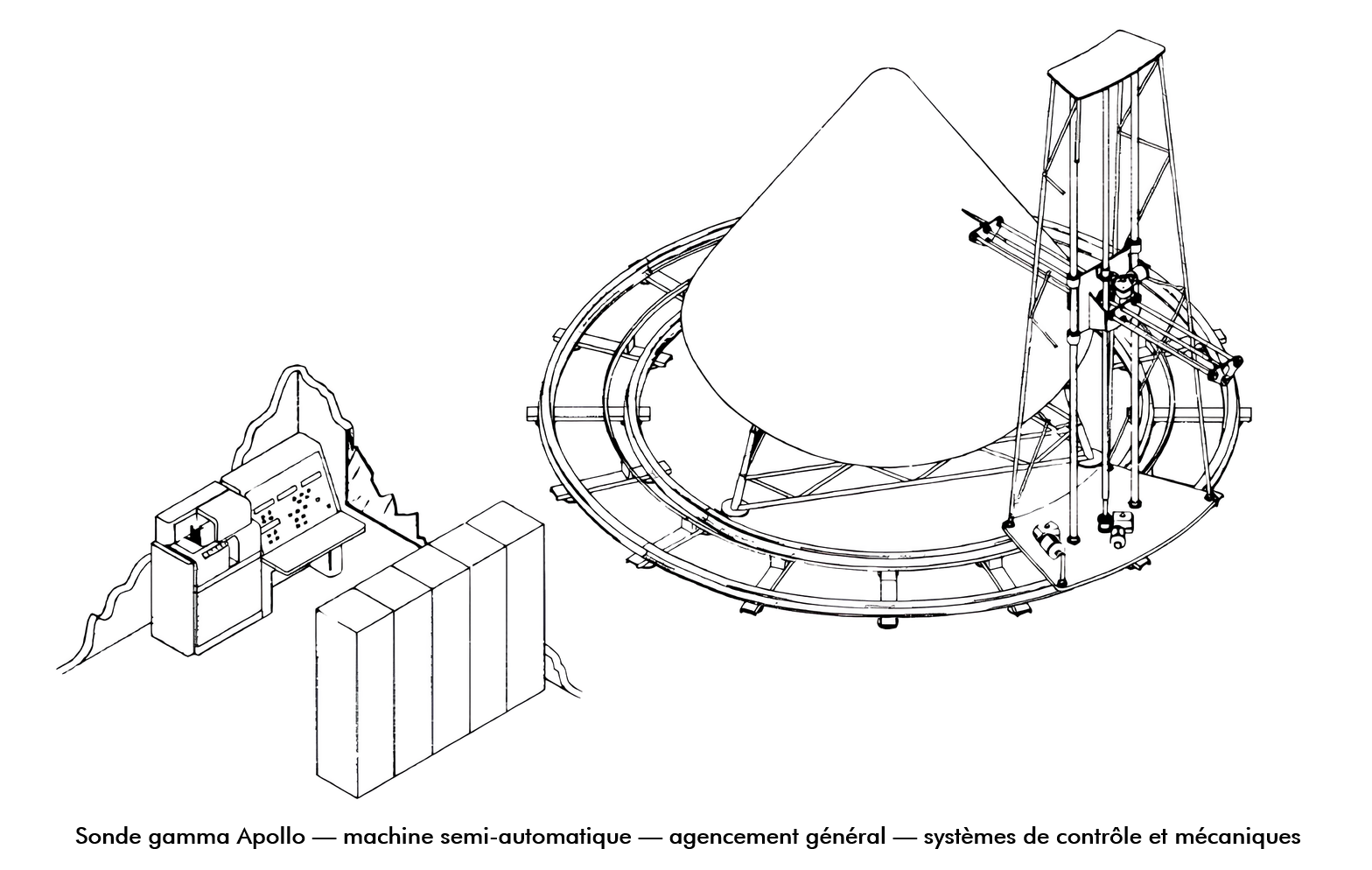 Sonde gamma Apollo — machine semi-automatique — agencement général — systèmes de contrôle et mécaniques