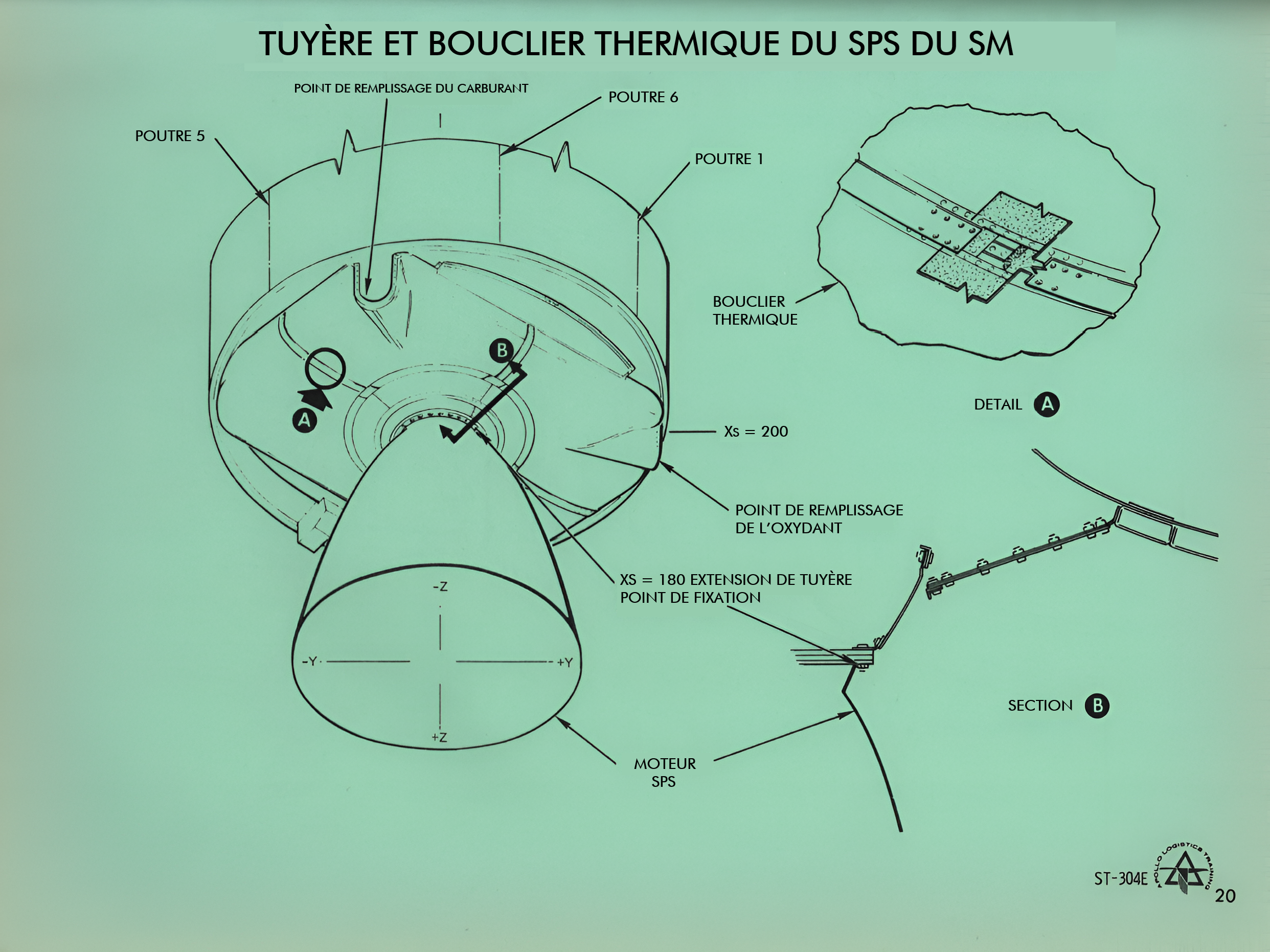 TUYÈRE ET BOUCLIER THERMIQUE DU SPS DU SM

POINT DE REMPLISSAGE DU CARBURANT

POUTRE 6

POUTRE 5

POUTRE 1

BOUCLIER THERMIQUE

B

A

DETAIL A

Xs = 200

POINT DE REMPLISSAGE DE L'OXYDANT

XS = 180 EXTENSION DE TUYÈRE POINT DE FIXATION

-Z

-Y

+Y

+Z

SECTION B

MOTEUR SPS

ST-304E

APOLLO LOGISTICS TRAINING

20