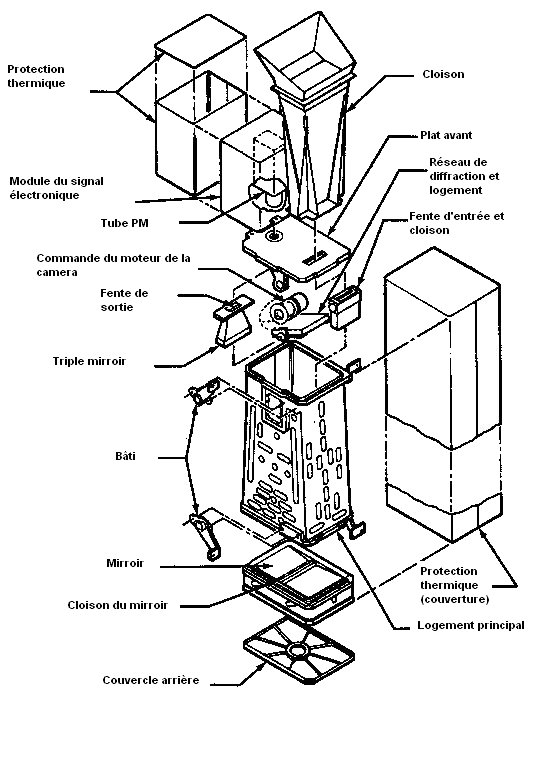 Protection thermique

Cloison

Plat avant

Réseau de diffraction et logement

Module du signal électronique

Tube PM

Fente d'entrée et cloison

Commande du moteur de la camera

Fente de sortie

Triple mirroir

Bâti

Mirroir

Cloison du mirroir

Protection thermique (couverture)

Logement principal

Couvercle arrière