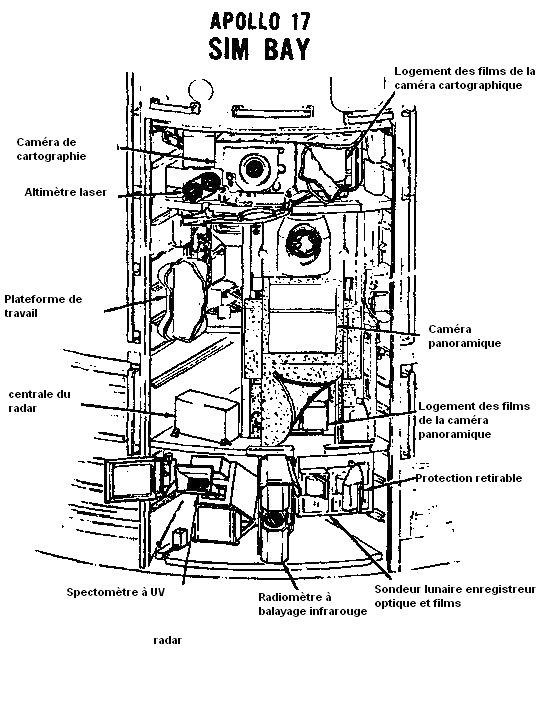 APOLLO 17
SIM BAY

Logement des films de la caméra cartographique

Caméra de cartographie

Altimètre laser

Plateforme de travail

Caméra panoramique

centrale du radar

Logement des films de la caméra panoramique

Protection retirable

Spectomètre à UV

Radiomètre à balayage infrarouge

Sondeur lunaire enregistreur optique et films

radar