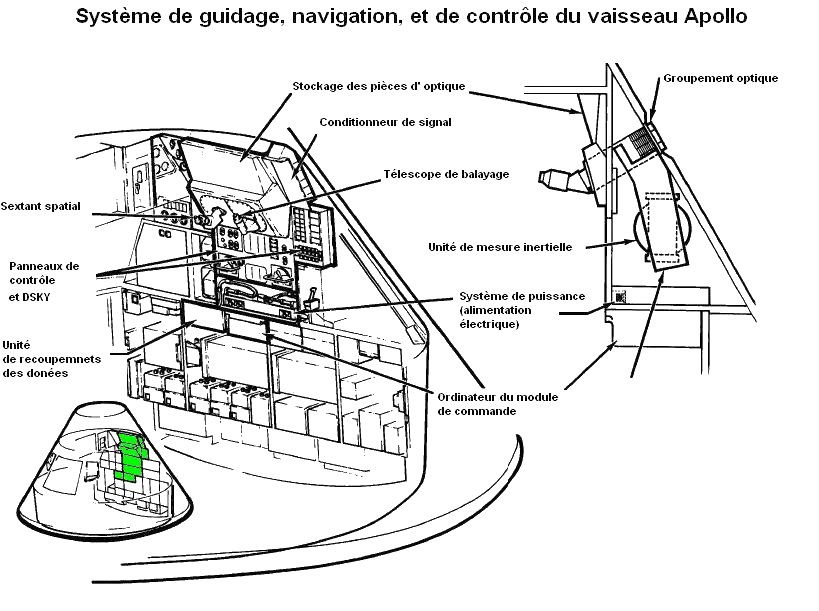 Système de guidage, navigation, et de contrôle du vaisseau Apollo

Stockage des pièces d' optique

Groupement optique

Conditionneur de signal

Télescope de balayage

Sextant spatial

Unité de mesure inertielle

Panneaux de contrôle et DSKY

Système de puissance (alimentation électrique)

Unité de recoupemnets des donées

Ordinateur du module de commande