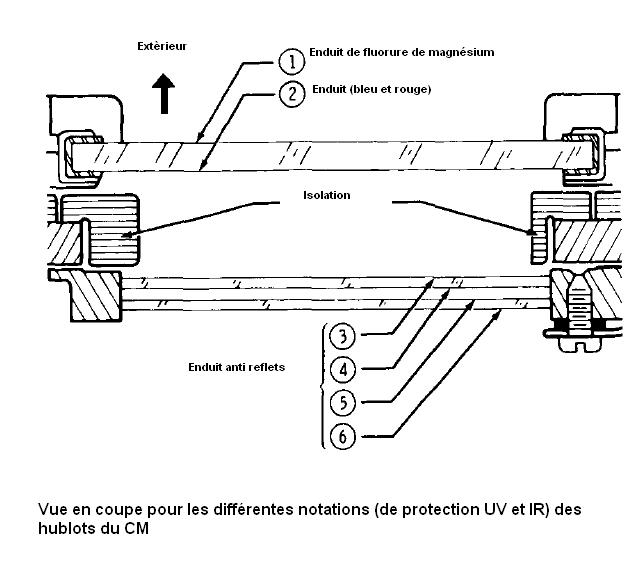 Extèrieur

1 Enduit de fluorure de magnésium

2 Enduit (bleu et rouge)

Isolation

Enduit anti reflets

3

4

5

6

Vue en coupe pour les différentes notations (de protection UV et IR) des hublots du CM