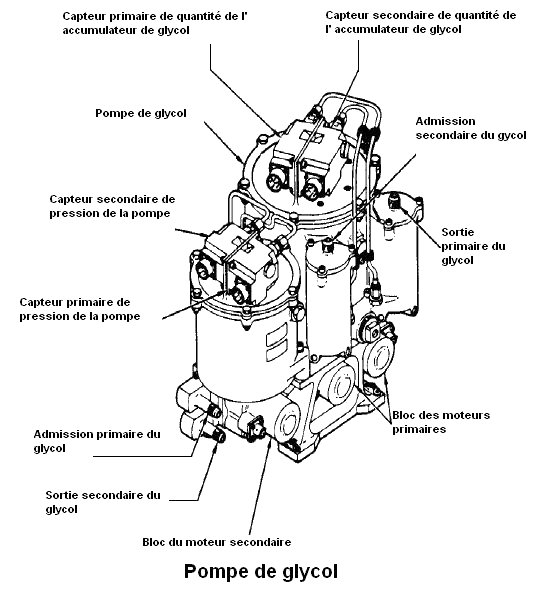 Capteur primaire de quantité de l' accumulateur de glycol

Capteur secondaire de quantité de l' accumulateur de glycol

Pompe de glycol

Admission secondaire du gycol

Capteur secondaire de pression de la pompe

Sortie primaire du glycol

Capteur primaire de pression de la pompe

Bloc des moteurs primaires

Admission primaire du glycol

Sortie secondaire du glycol

Bloc du moteur secondaire

Pompe de glycol