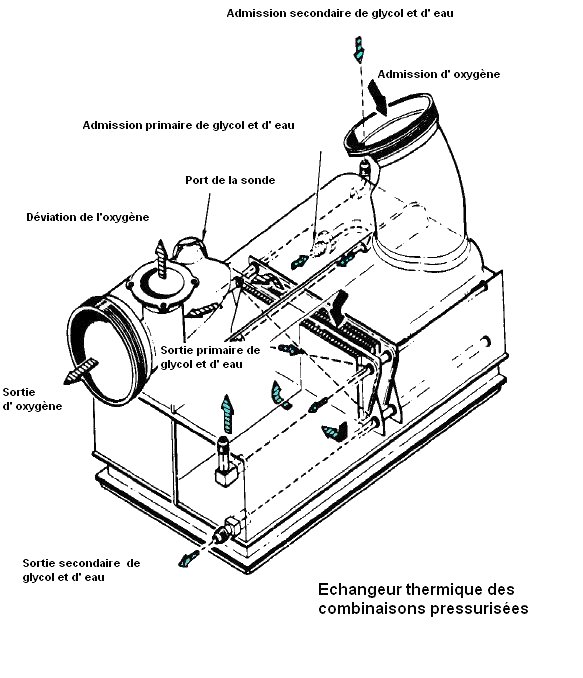 Admission secondaire de glycol et d' eau

Admission d' oxygène

Admission primaire de glycol et d' eau

Port de la sonde

Déviation de l'oxygène

Sortie primaire de glycol et d' eau

Sortie d' oxygène

Sortie secondaire de glycol et d' eau

Echangeur thermique des combinaisons pressurisées