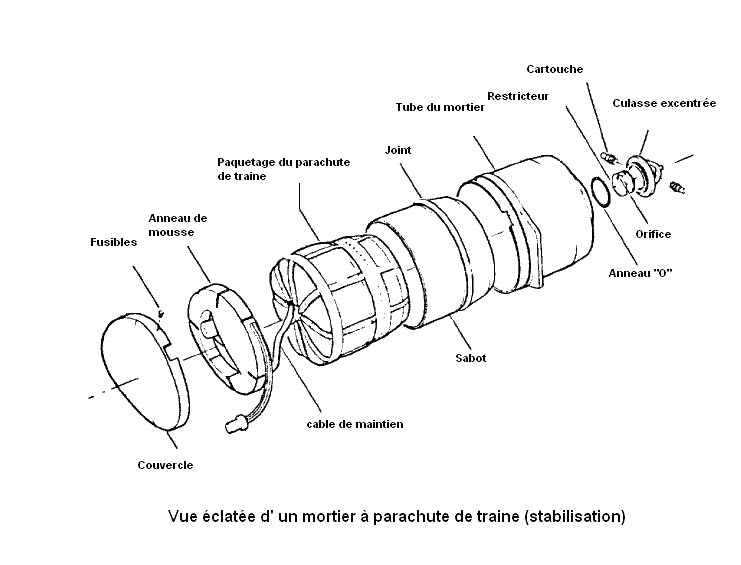 Cartouche
Restricteur
Culasse excentrée
Tube du mortier
Joint
Paquetage du parachute de traine
Anneau de mousse
Fusibles
Orifice
Anneau "O"
Sabot
cable de maintien
Couvercle

Vue éclatée d' un mortier à parachute de traine (stabilisation)