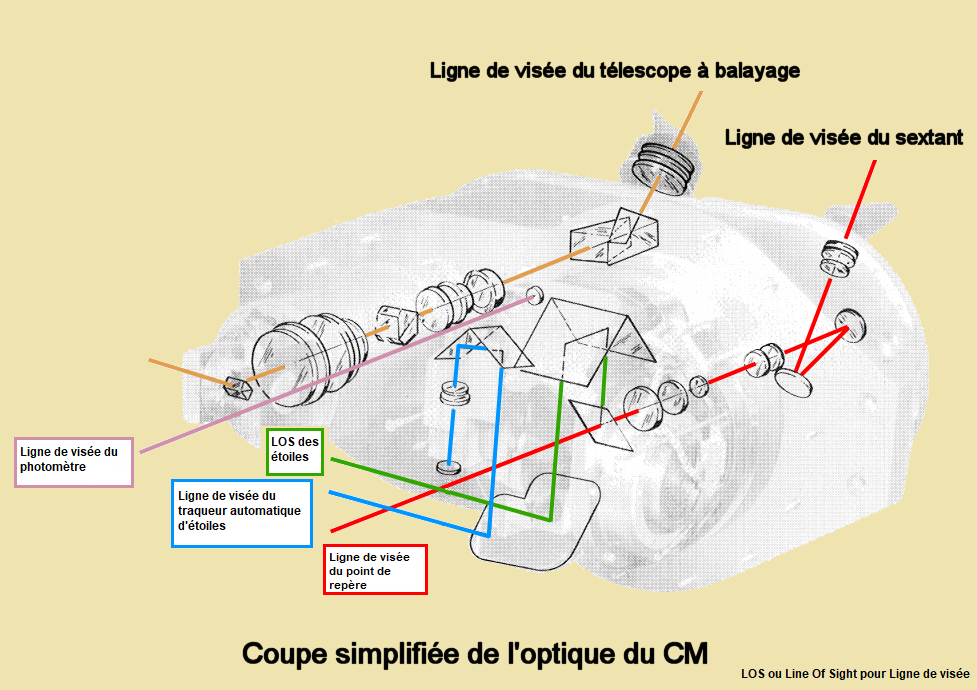 Ligne de visée du télescope à balayage

Ligne de visée du sextant

Ligne de visée du photomètre

LOS des étoiles

Ligne de visée du traqueur automatique d'étoiles

Ligne de visée du point de repère

Coupe simplifiée de l'optique du CM

LOS ou Line Of Sight pour Ligne de visée