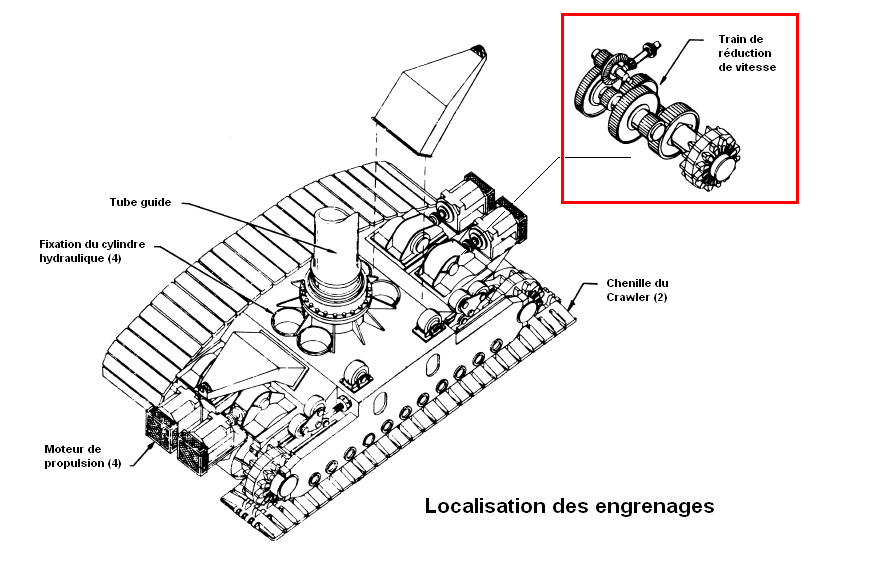 Train de réduction de vitesse

Tube guide

Fixation du cylindre hydraulique (4)

Chenille du Crawler (2)

Moteur de propulsion (4)

Localisation des engrenages