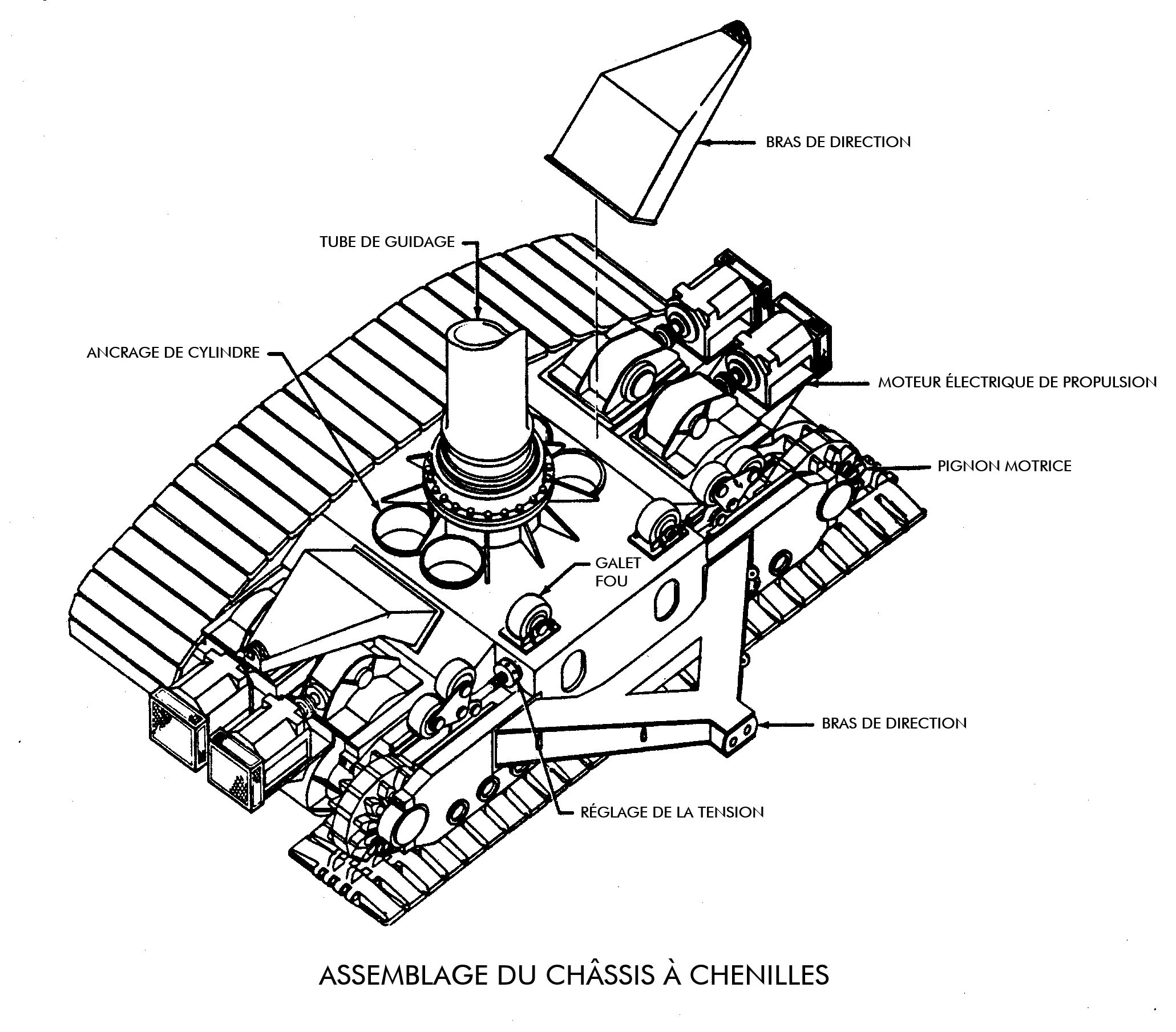 BRAS DE DIRECTION

TUBE DE GUIDAGE

ANCRAGE DE CYLINDRE

MOTEUR ÉLECTRIQUE DE PROPULSION

PIGNON MOTRICE

GALET FOU

BRAS DE DIRECTION

RÉGLAGE DE LA TENSION

ASSEMBLAGE DU CHÂSSIS À CHENILLES